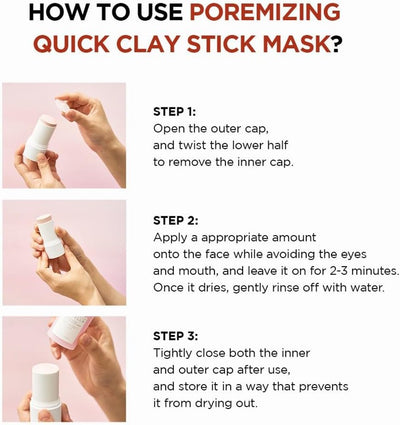 HOW TO USE POREMIZING QUICK CLAY STICK MASK?

STEP 1:
Open the outer cap, and twist the lower half to remove the inner cap.

STEP 2:
Apply a appropriate amount onto the face while avoiding the eyes and mouth, and leave it on for 2-3 minutes. Once it dries, gently rinse off with water.

STEP 3:
Tightly close both the inner and outer cap after use, and store it in a way that prevents it from drying out.